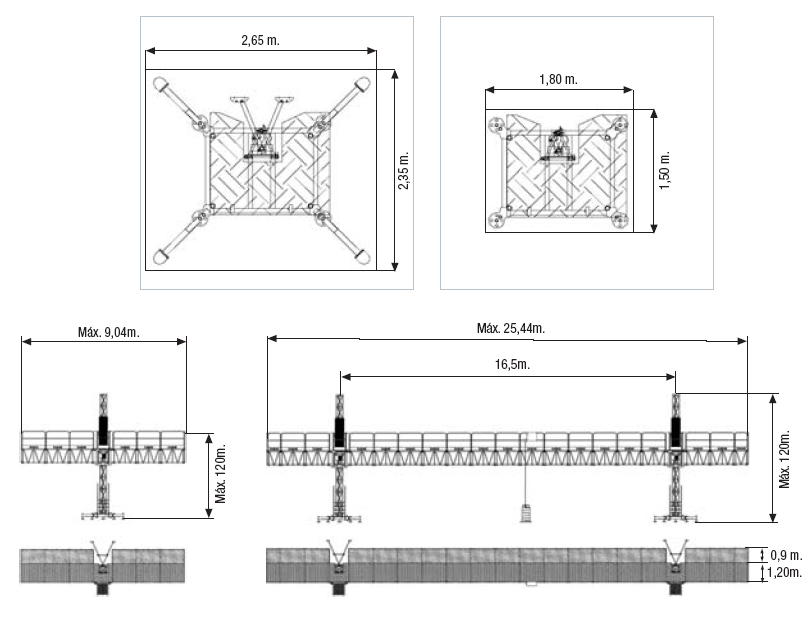 2,65 m.

2,35 m.

1,80 m.

1,50 m.

Máx. 9,04m.

Máx. 120m.

Máx. 25,44m.

16,5m.

Máx. 120m.

0,9 m.

1,20m.